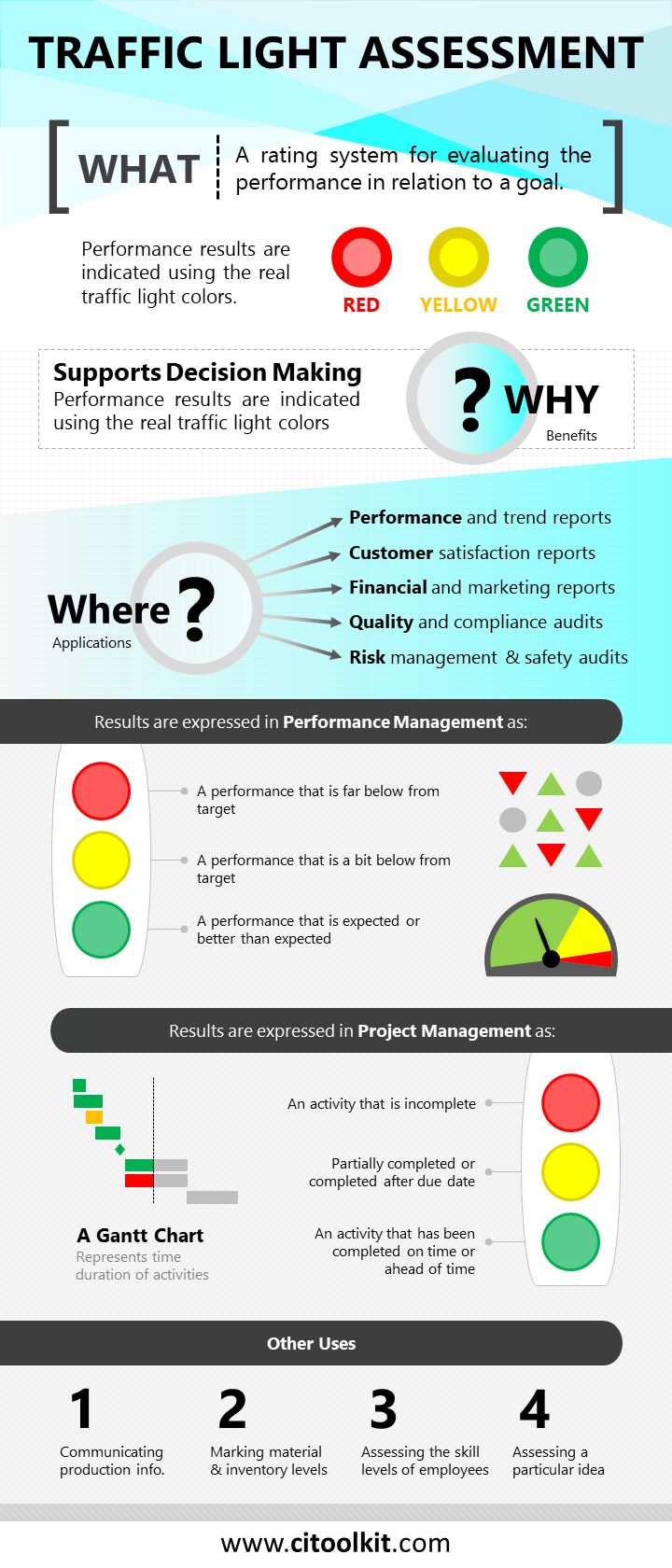 TRAFFIC LIGHT ASSESSMENT

WHAT

A rating system for evaluating the performance in relation to a goal.

Performance results are indicated using the real traffic light colors.

RED YELLOW GREEN

Supports Decision Making
Performance results are indicated using the real traffic light colors

? WHY
Benefits

Where ?
Applications

Performance and trend reports
Customer satisfaction reports
Financial and marketing reports
Quality and compliance audits
Risk management & safety audits

Results are expressed in Performance Management as:

A performance that is far below from target

A performance that is a bit below from target

A performance that is expected or better than expected

Results are expressed in Project Management as:

An activity that is incomplete

Partially completed or completed after due date

An activity that has been completed on time or ahead of time

A Gantt Chart
Represents time duration of activities

Other Uses

1
Communicating production info.

2
Marking material & inventory levels

3
Assessing the skill levels of employees

4
Assessing a particular idea

www.citoolkit.com