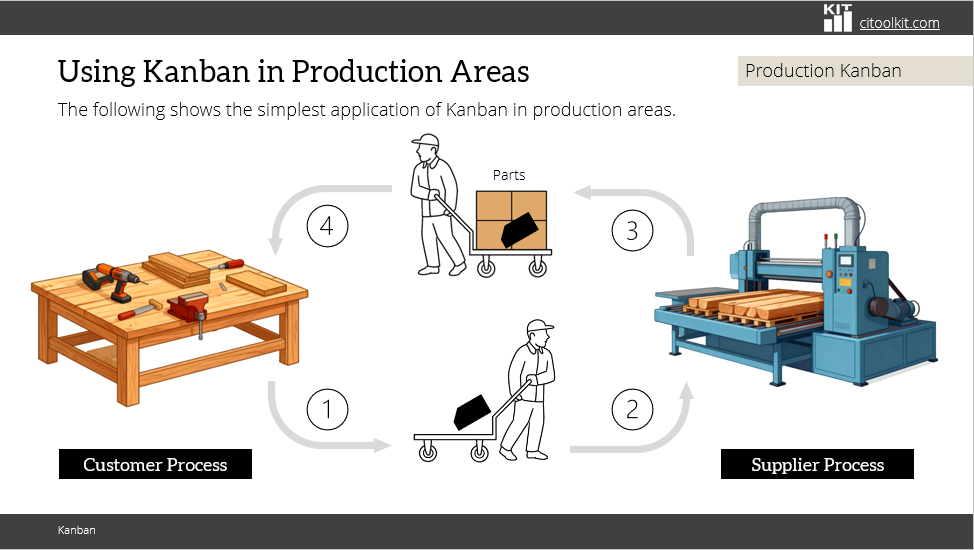 KIT citoolkit.com

Using Kanban in Production Areas

Production Kanban

The following shows the simplest application of Kanban in production areas.

Parts

4

3

1

2

Customer Process

Supplier Process

Kanban